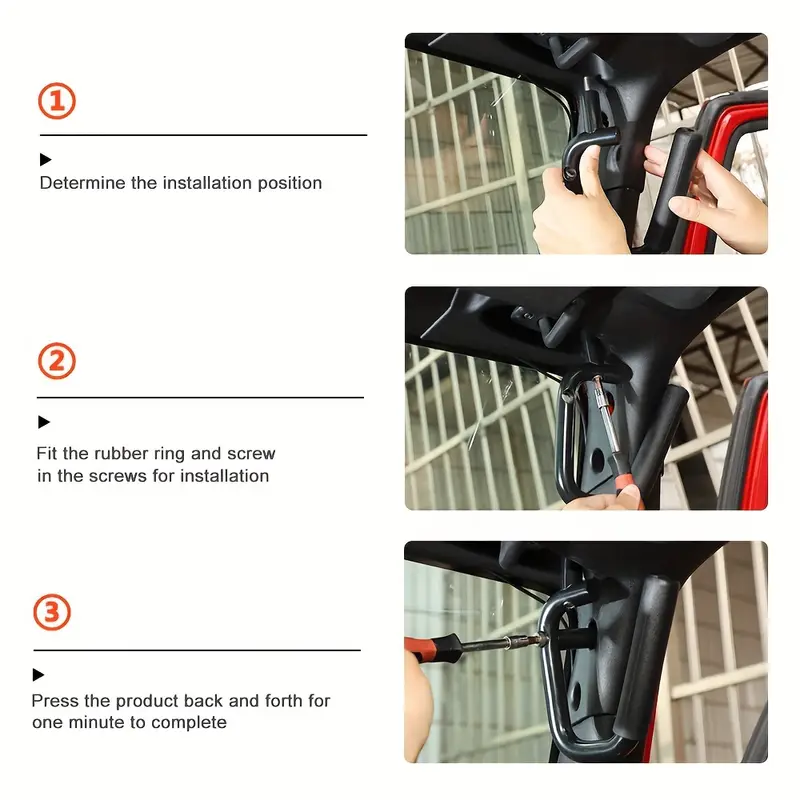 ①

▶
Determine the installation position

②

▶
Fit the rubber ring and screw in the screws for installation

③

▶
Press the product back and forth for one minute to complete