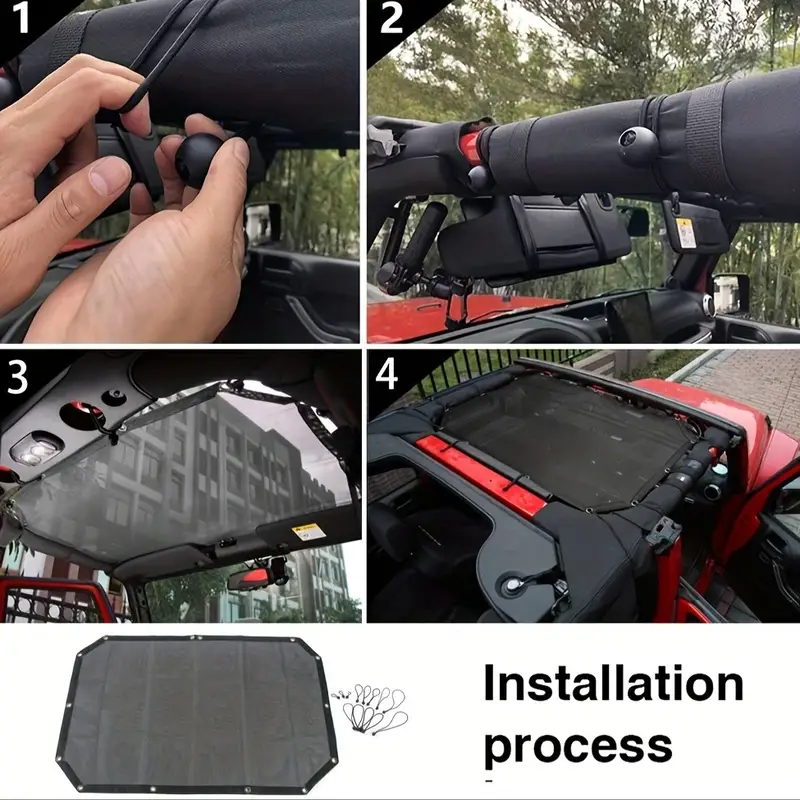 1

2

3

4

Installation process